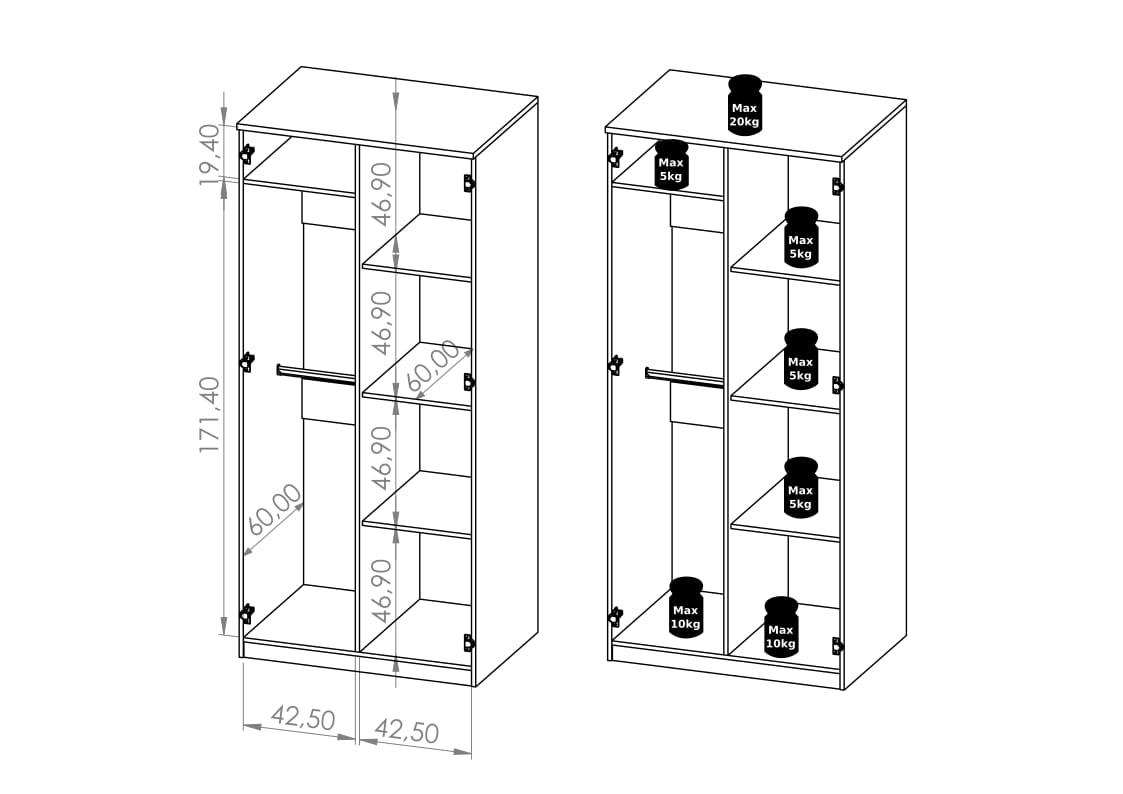 19,40
171,40
60,00
46,90
46,90
60,00
46,90
46,90
42,50
42,50

Max 20kg
Max 5kg
Max 5kg
Max 5kg
Max 5kg
Max 10kg
Max 10kg