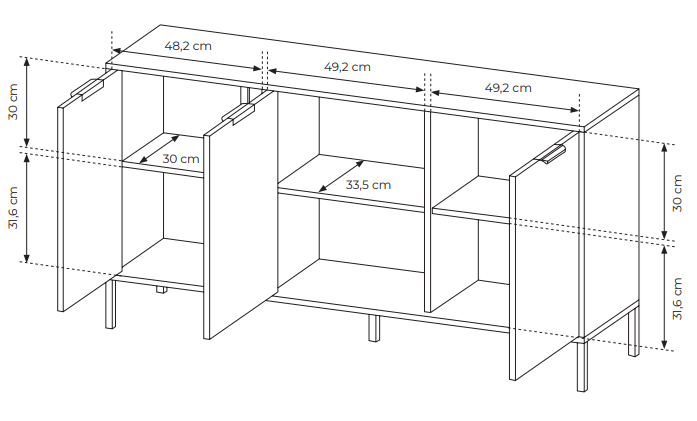 48,2 cm
49,2 cm
49,2 cm
30 cm
31,6 cm
30 cm
33,5 cm
30 cm
31,6 cm