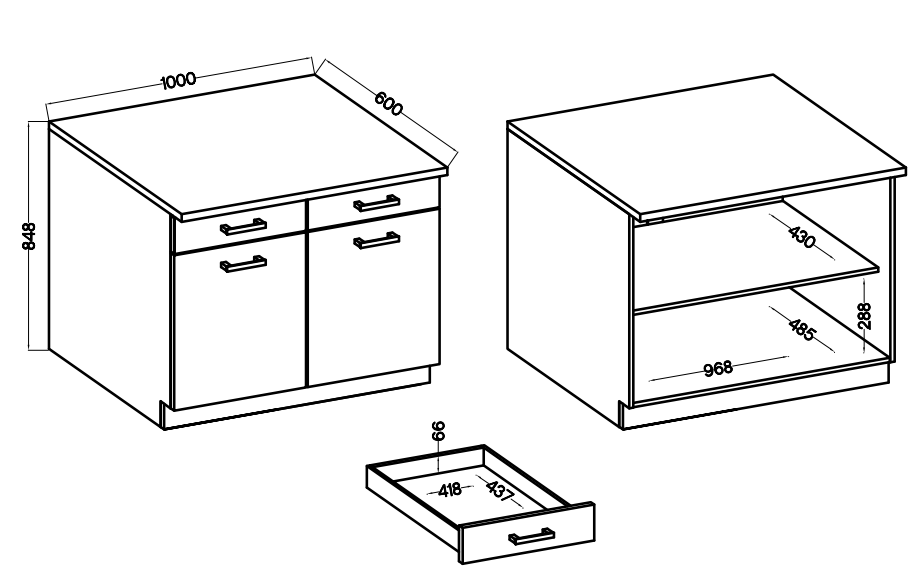 1000
600
848
430
288
485
968
66
418
437