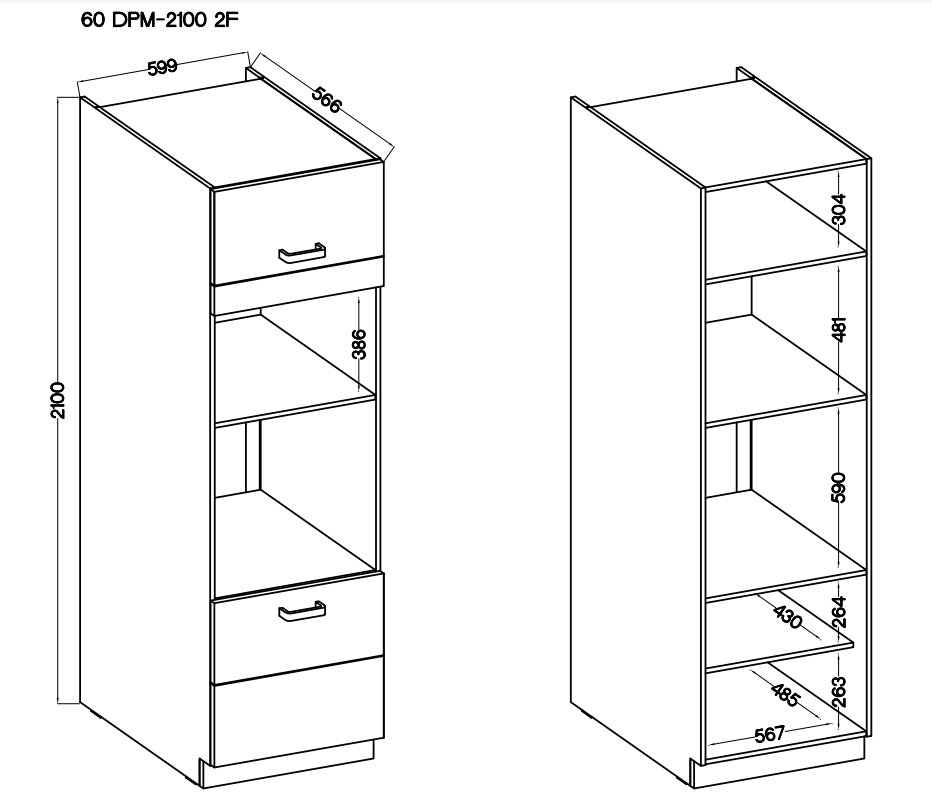 60 DPM-2100 2F

599
566
2100
386

304
481
590
264
430
263
485
567