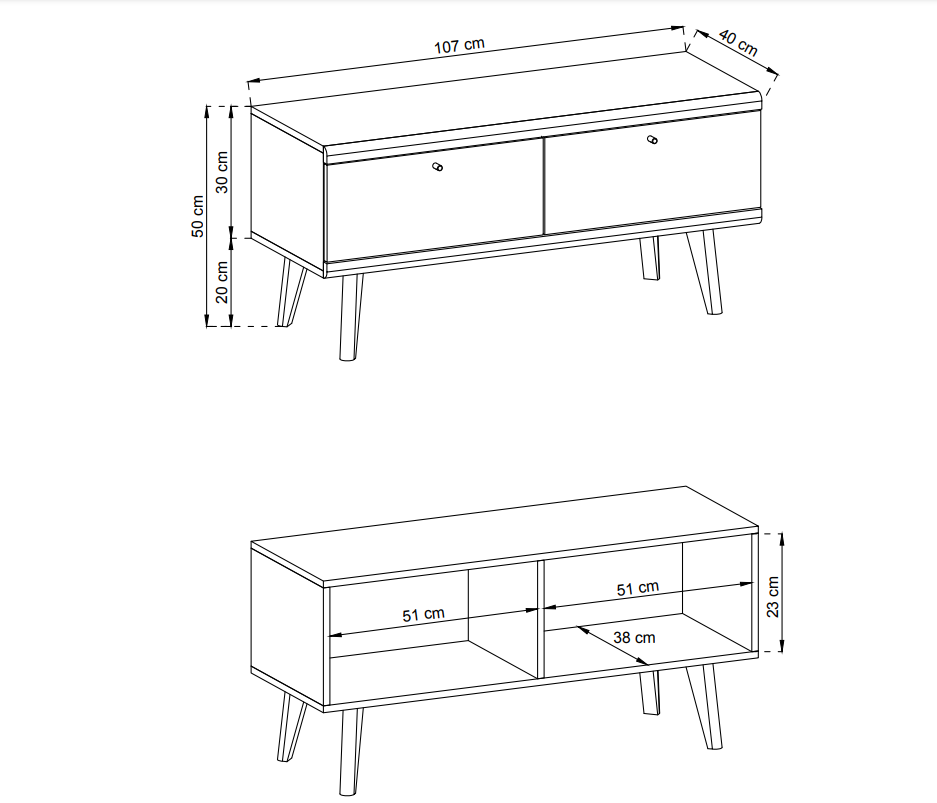 107 cm
40 cm
50 cm
30 cm
20 cm

51 cm
51 cm
38 cm
23 cm