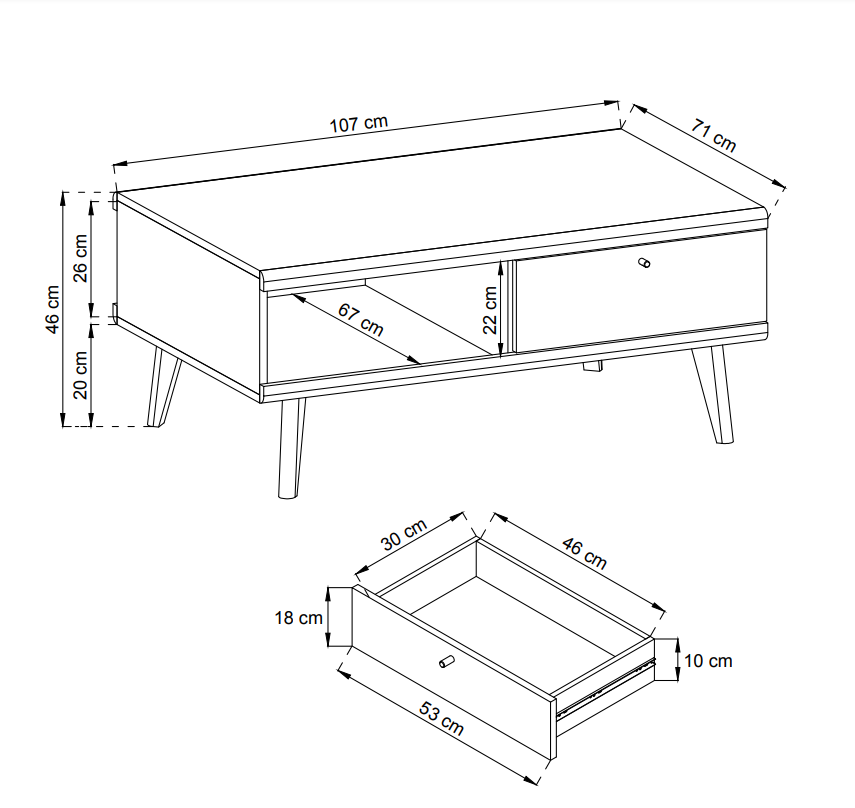 107 cm
71 cm
46 cm
26 cm
20 cm
67 cm
22 cm
30 cm
46 cm
18 cm
10 cm
53 cm