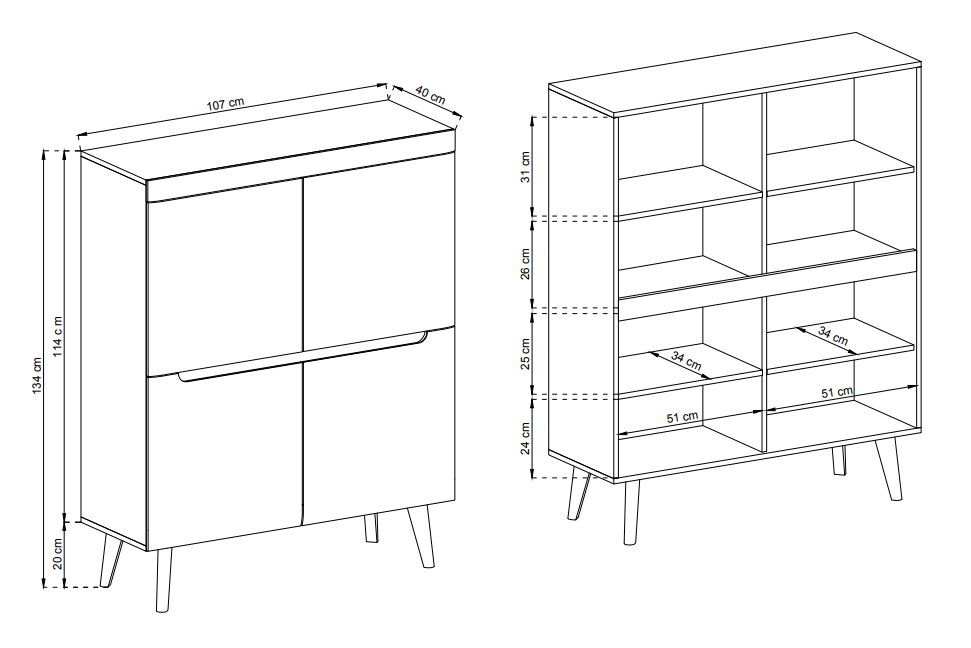 107 cm
40 cm
134 cm
114 c m
20 cm
31 cm
26 cm
25 cm
24 cm
34 cm
34 cm
51 cm
51 cm