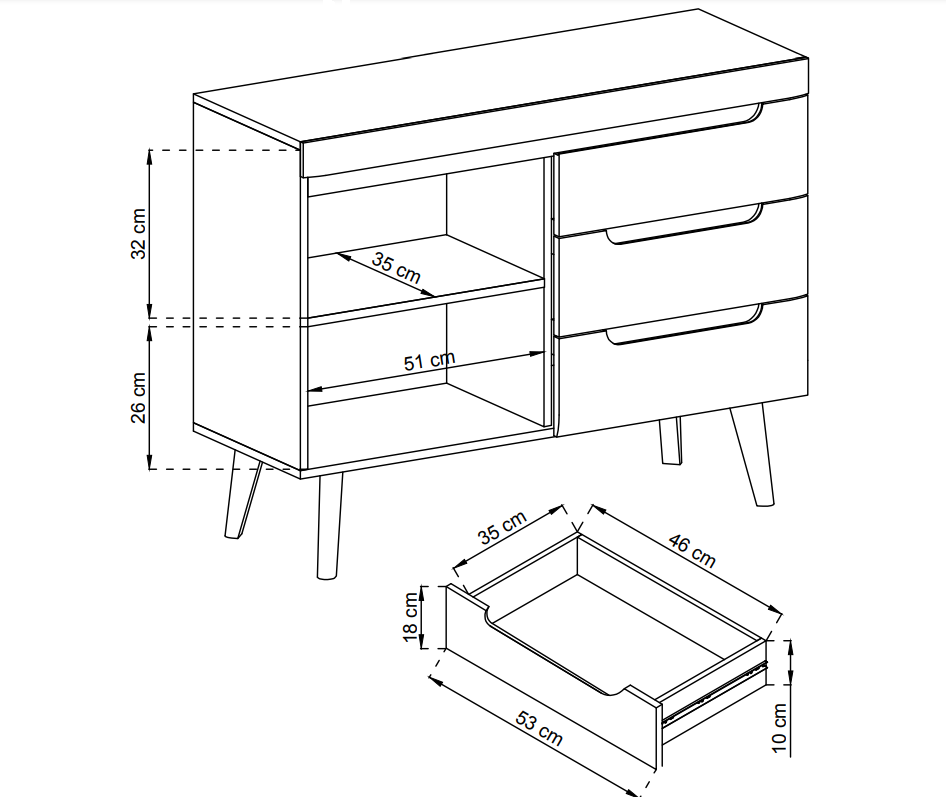 32 cm
35 cm
51 cm
26 cm
35 cm
46 cm
18 cm
53 cm
10 cm