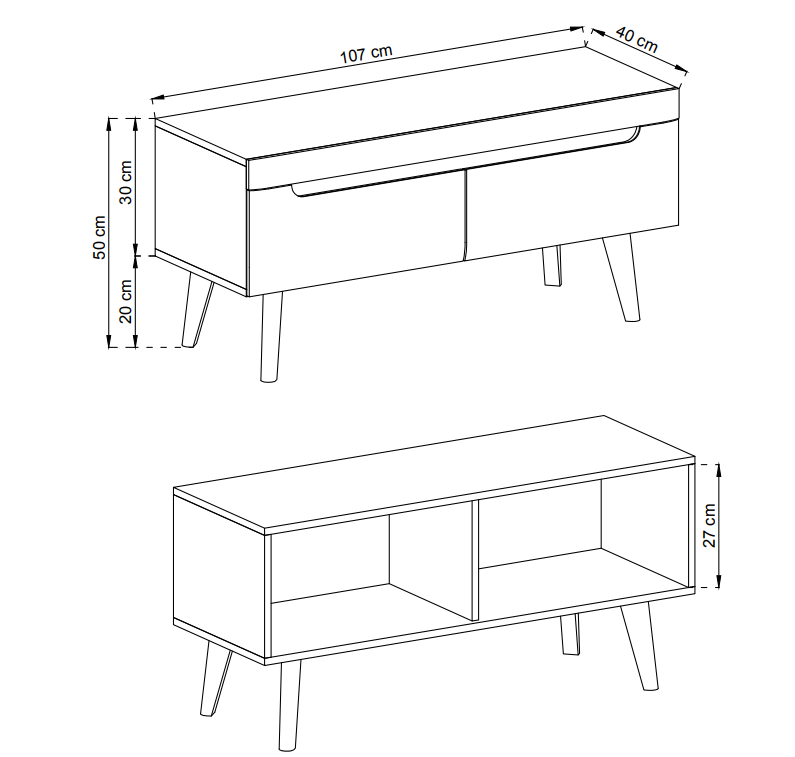 107 cm
40 cm
50 cm
30 cm
20 cm
27 cm