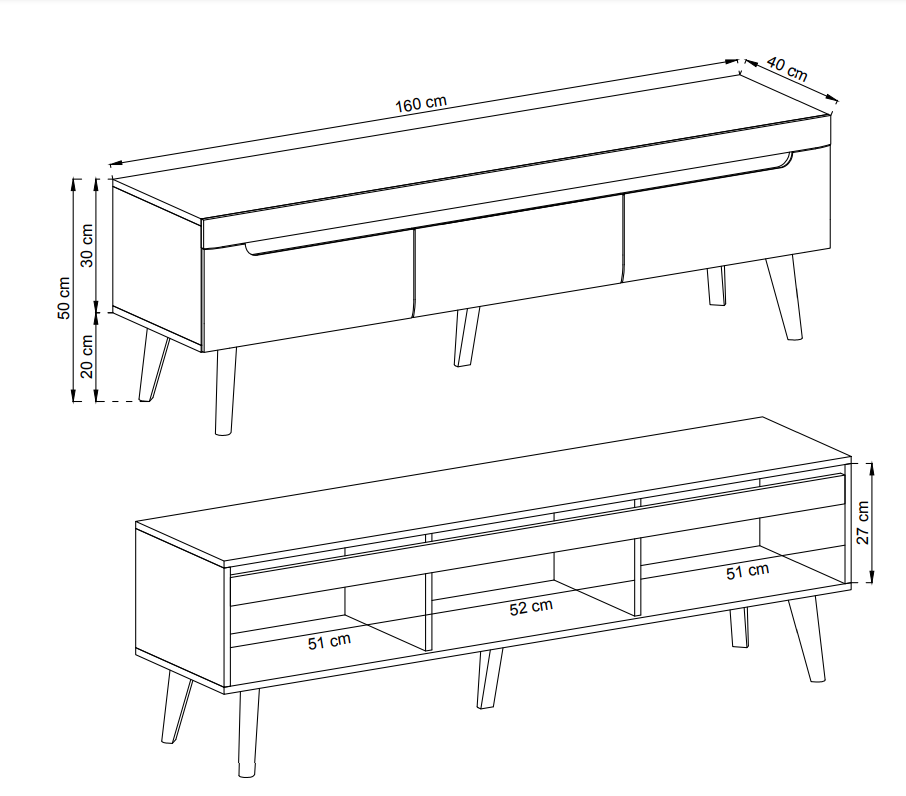 160 cm
40 cm
50 cm
30 cm
20 cm
27 cm
51 cm
52 cm
51 cm