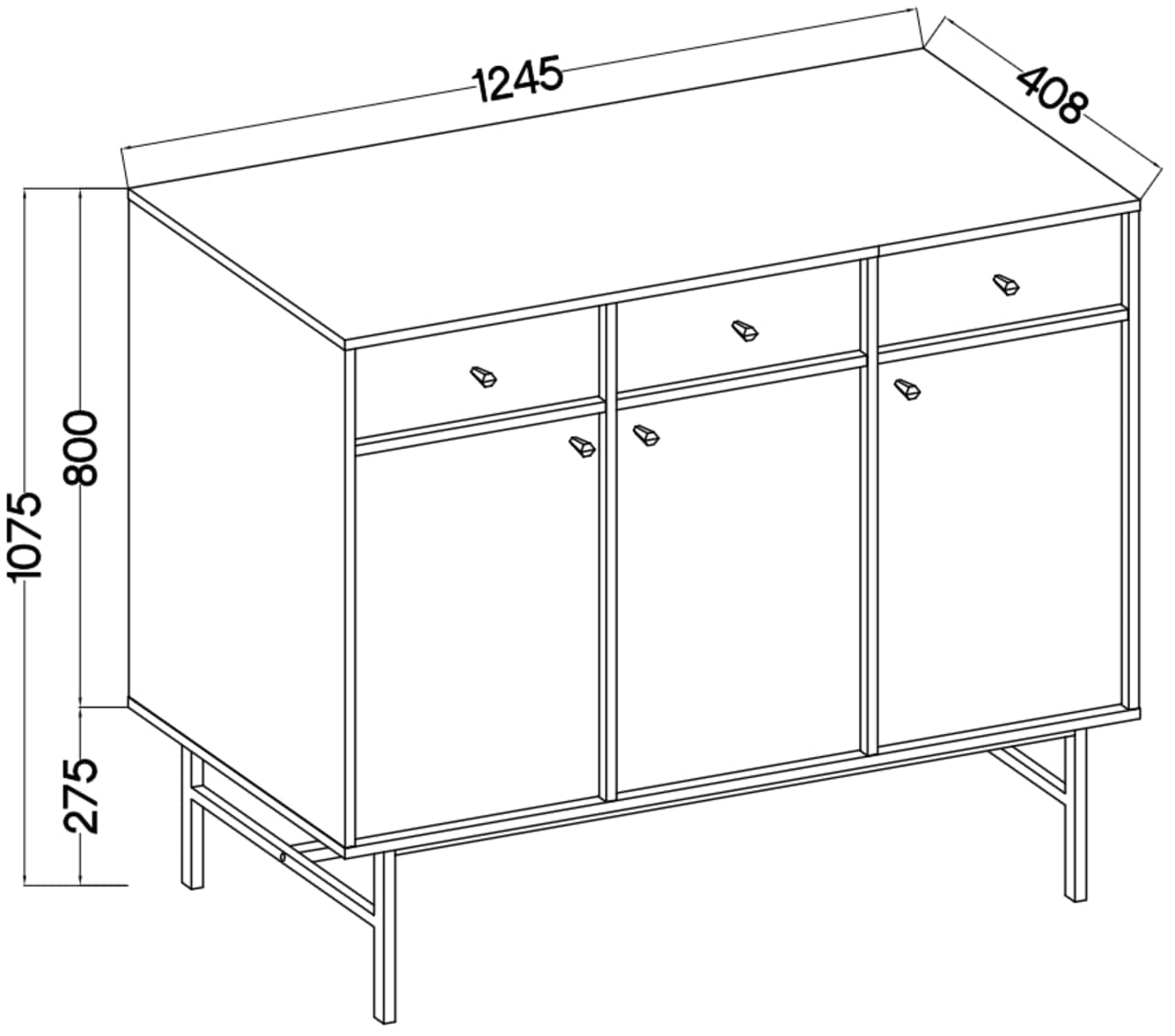 1245
408
1075
800
275