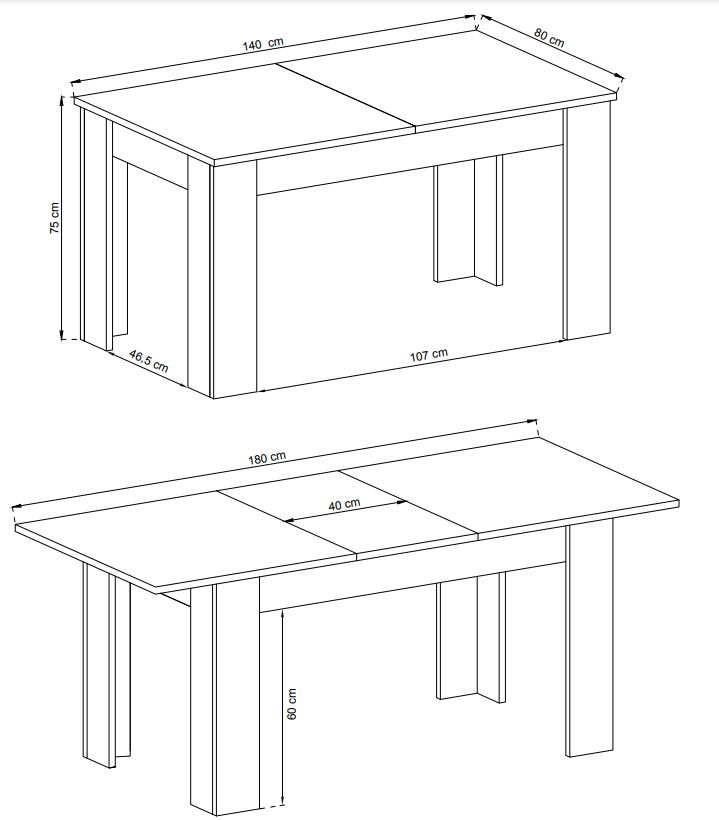 140 cm
80 cm
75 cm
46,5 cm
107 cm
180 cm
40 cm
60 cm