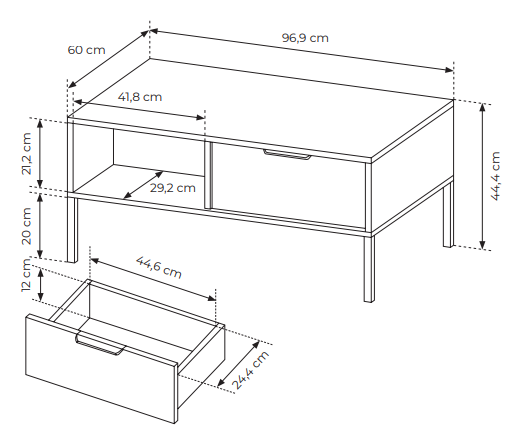 60 cm
96,9 cm
41,8 cm
21,2 cm
29,2 cm
44,4 cm
20 cm
12 cm
44,6 cm
24,4 cm