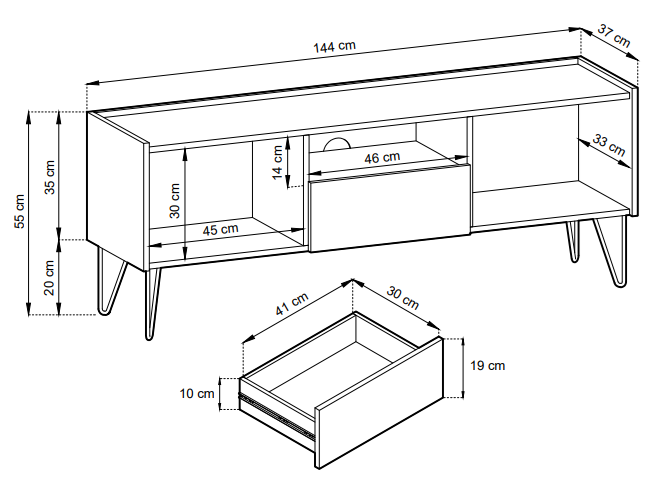 144 cm
37 cm
55 cm
35 cm
20 cm
30 cm
45 cm
14 cm
46 cm
33 cm
41 cm
30 cm
19 cm
10 cm