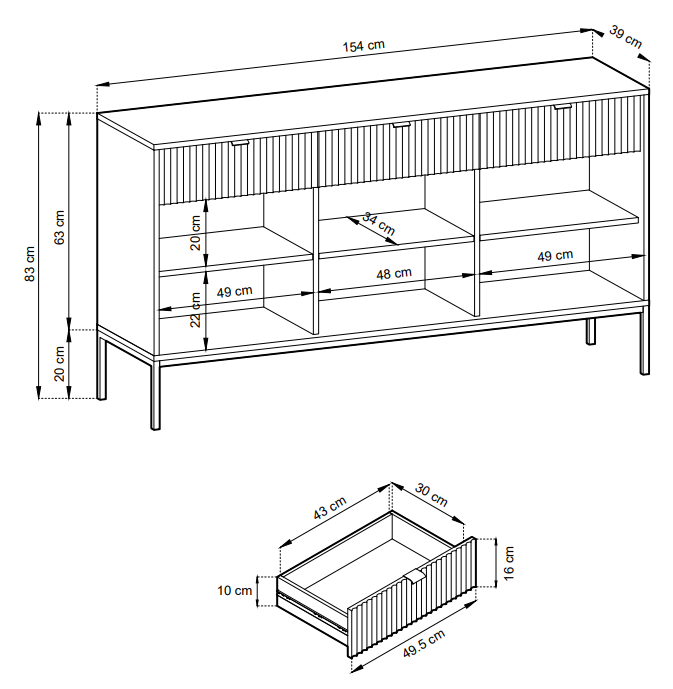 154 cm
39 cm
83 cm
63 cm
20 cm
20 cm
34 cm
49 cm
48 cm
49 cm
22 cm
43 cm
30 cm
16 cm
10 cm
49.5 cm