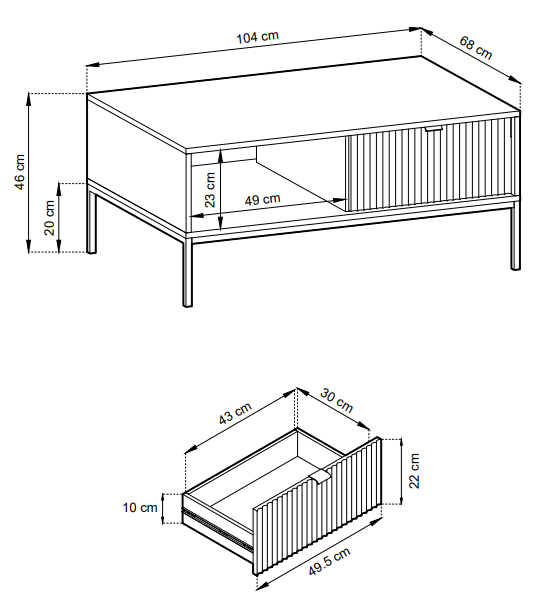 104 cm
68 cm
46 cm
20 cm
23 cm
49 cm
43 cm
30 cm
22 cm
10 cm
49.5 cm