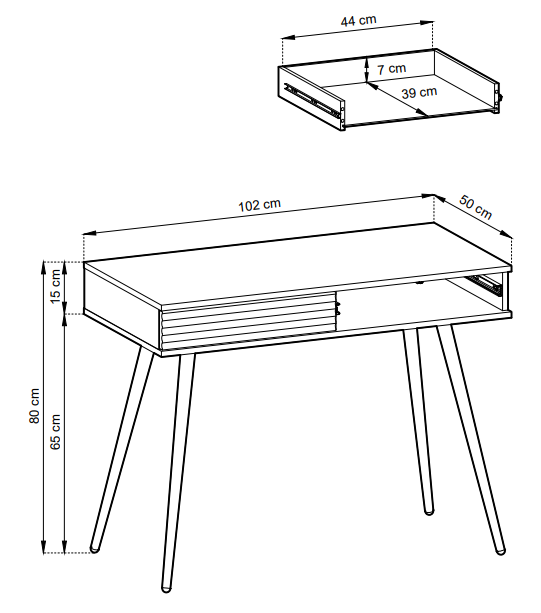 44 cm
7 cm
39 cm
102 cm
50 cm
15 cm
80 cm
65 cm