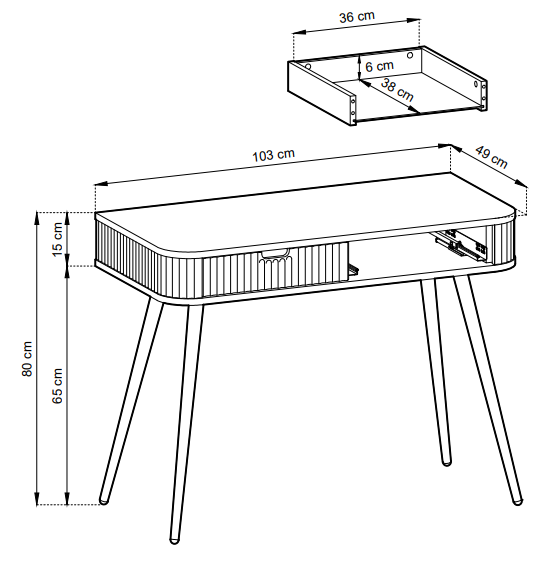 36 cm
6 cm
38 cm
103 cm
49 cm
15 cm
80 cm
65 cm