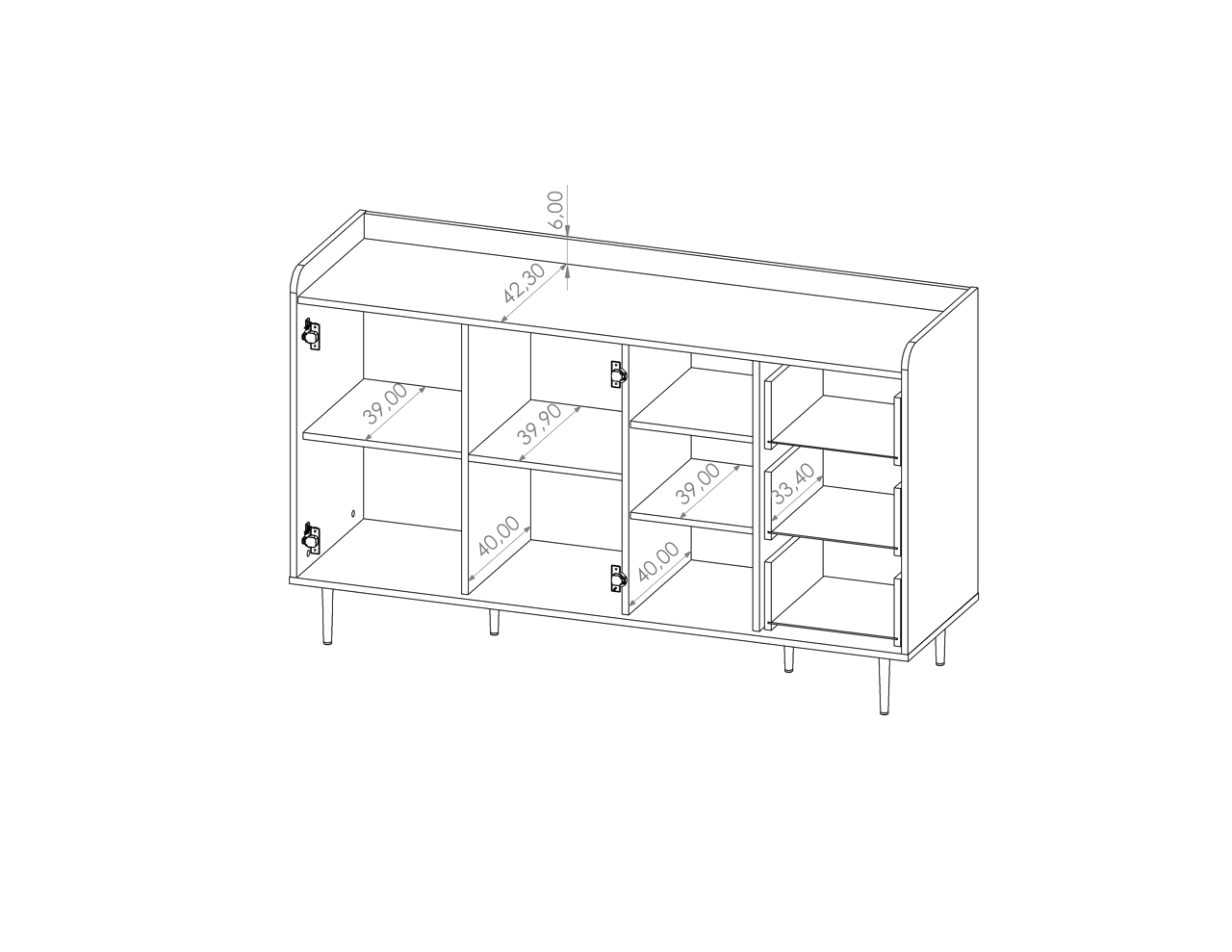 6,00
42,30
39,00
39,90
39,00
33,40
40,00
40,00