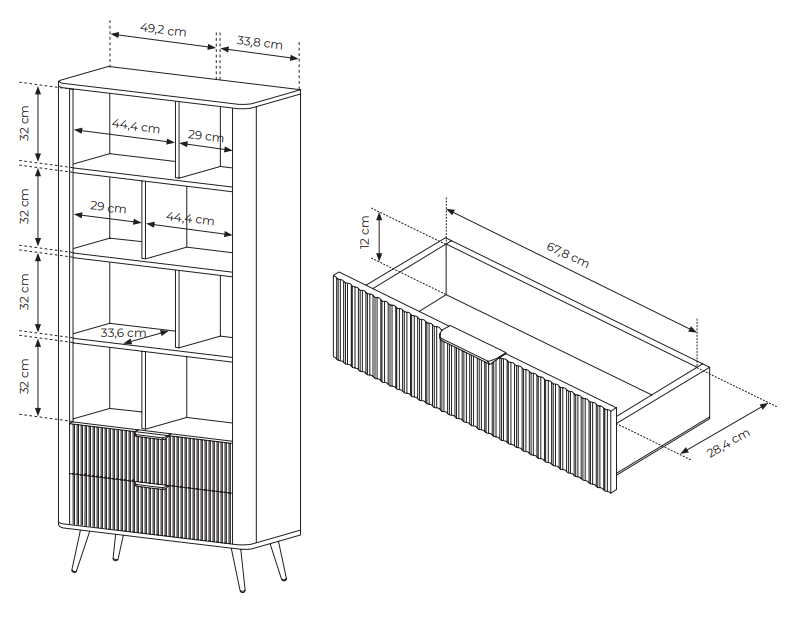 49,2 cm
33,8 cm
32 cm
44,4 cm
29 cm
32 cm
29 cm
44,4 cm
32 cm
33,6 cm
32 cm
12 cm
67,8 cm
28,4 cm