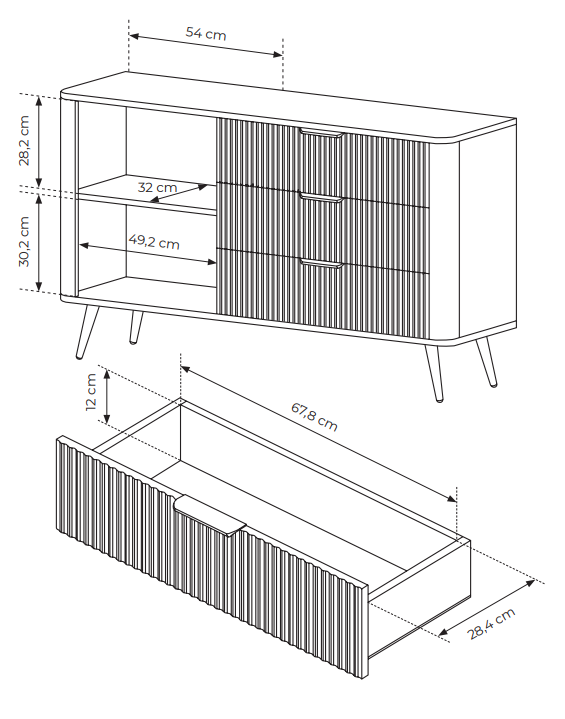 54 cm

28,2 cm

32 cm

30,2 cm

49,2 cm

12 cm

67,8 cm

28,4 cm