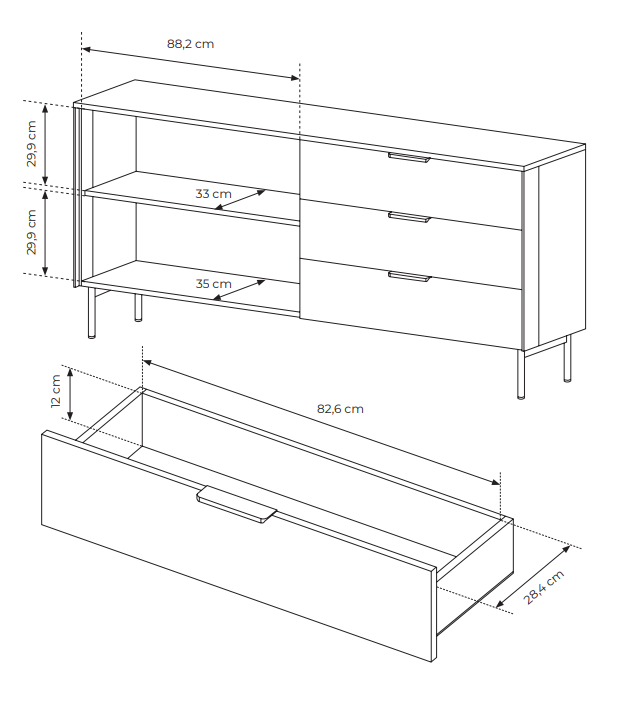 88,2 cm
29,9 cm
29,9 cm
33 cm
35 cm
12 cm
82,6 cm
28,4 cm