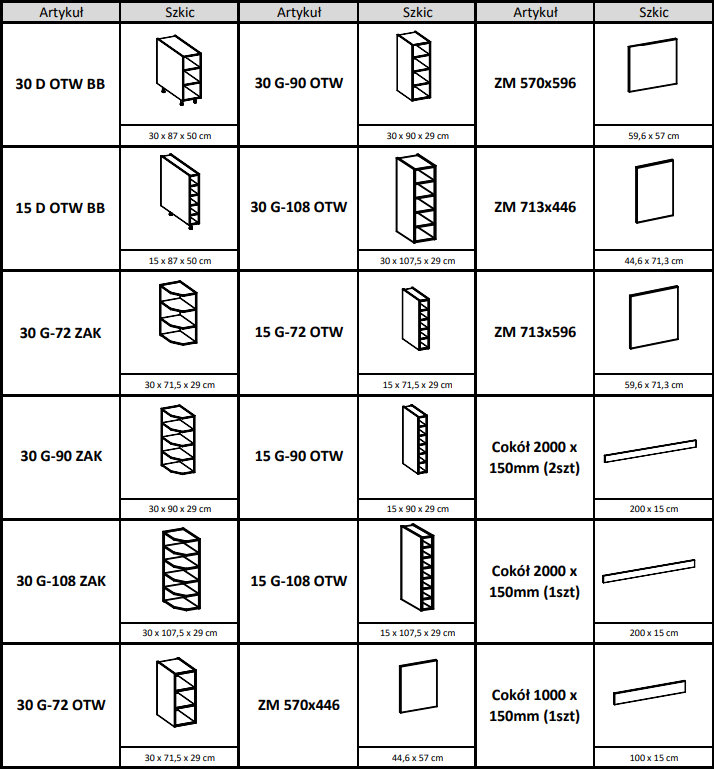 | Artykuł | Szkic | Artykuł | Szkic | Artykuł | Szkic |
|---|---|---|---|---|---|
| 30 D OTW BB | 30 x 87 x 50 cm | 30 G-90 OTW | 30 x 90 x 29 cm | ZM 570x596 | 59,6 x 57 cm |
| 15 D OTW BB | 15 x 87 x 50 cm | 30 G-108 OTW | 30 x 107,5 x 29 cm | ZM 713x446 | 44,6 x 71,3 cm |
| 30 G-72 ZAK | 30 x 71,5 x 29 cm | 15 G-72 OTW | 15 x 71,5 x 29 cm | ZM 713x596 | 59,6 x 71,3 cm |
| 30 G-90 ZAK | 30 x 90 x 29 cm | 15 G-90 OTW | 15 x 90 x 29 cm | Cokół 2000 x 150mm (2szt) | 200 x 15 cm |
| 30 G-108 ZAK | 30 x 107,5 x 29 cm | 15 G-108 OTW | 15 x 107,5 x 29 cm | Cokół 2000 x 150mm (1szt) | 200 x 15 cm |
| 30 G-72 OTW | 30 x 71,5 x 29 cm | ZM 570x446 | 44,6 x 57 cm | Cokół 1000 x 150mm (1szt) | 100 x 15 cm |