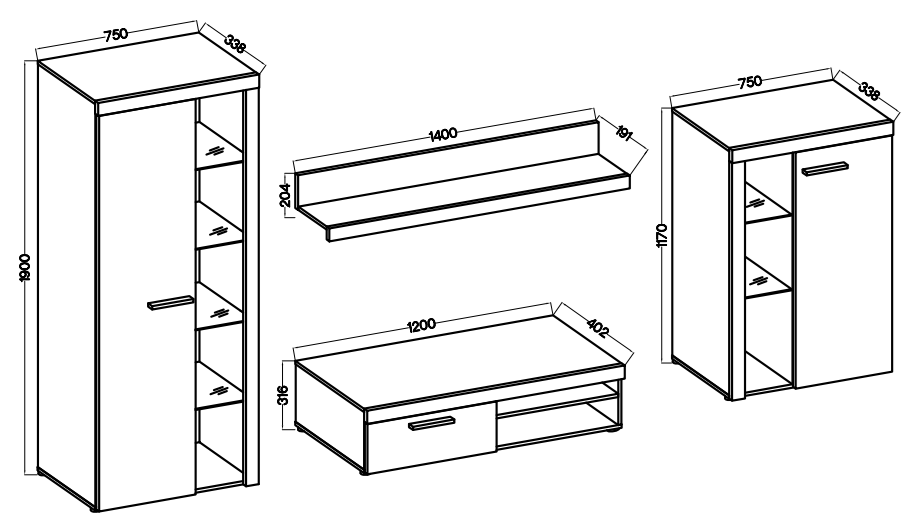 750
338
1900
1400
191
204
1200
402
316
750
338
1170