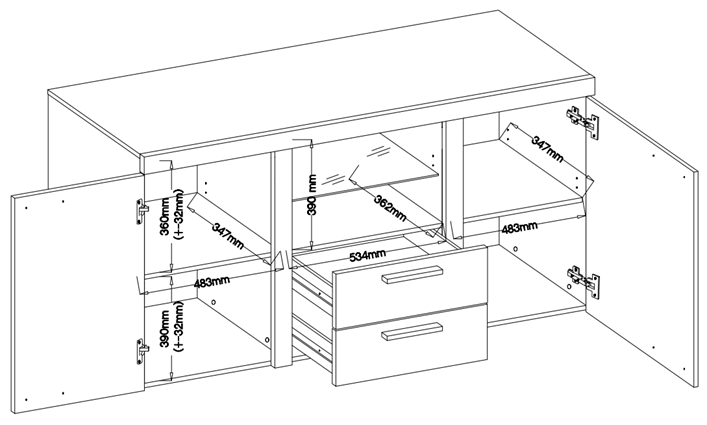 360mm
(+-32mm)
347mm
483mm
390mm
(+-32mm)
390 mm
362mm
534mm
347mm
483mm