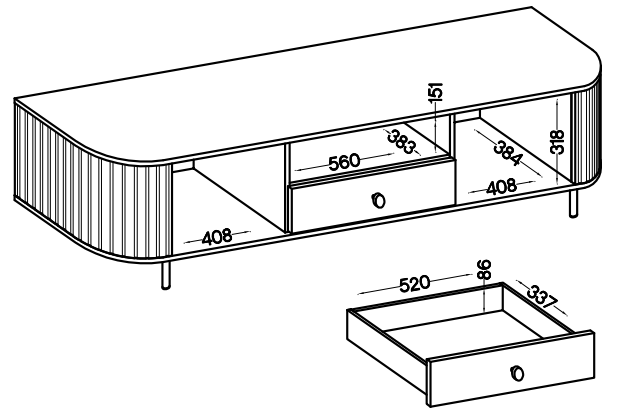 151
383
560
384
318
408
408
520
86
337