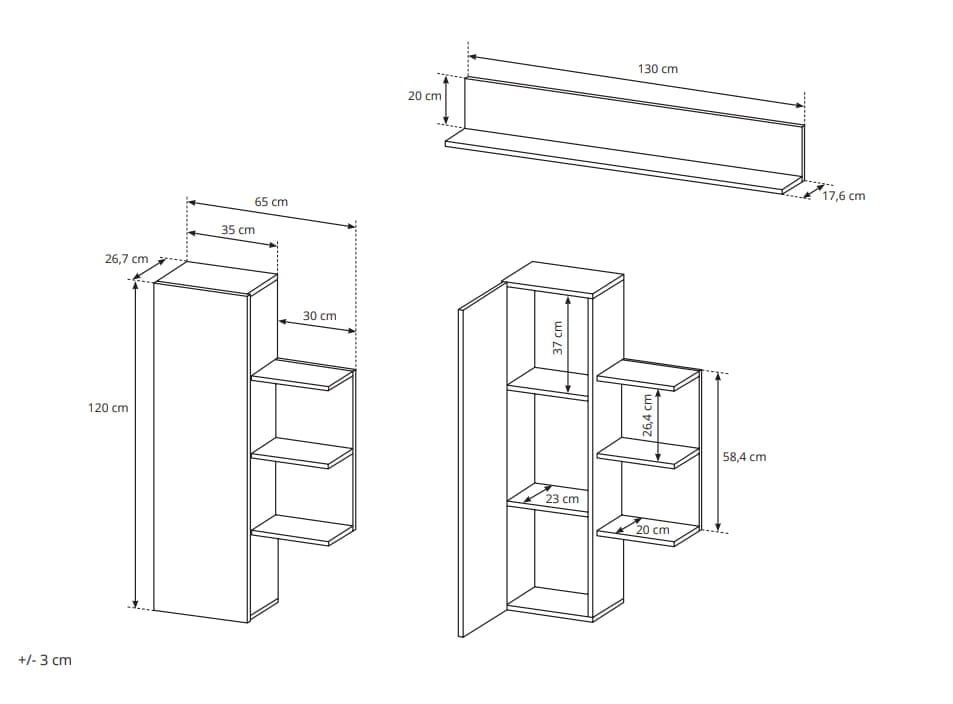 130 cm
20 cm
17,6 cm
65 cm
35 cm
26,7 cm
30 cm
120 cm
37 cm
26,4 cm
58,4 cm
23 cm
20 cm
+/- 3 cm