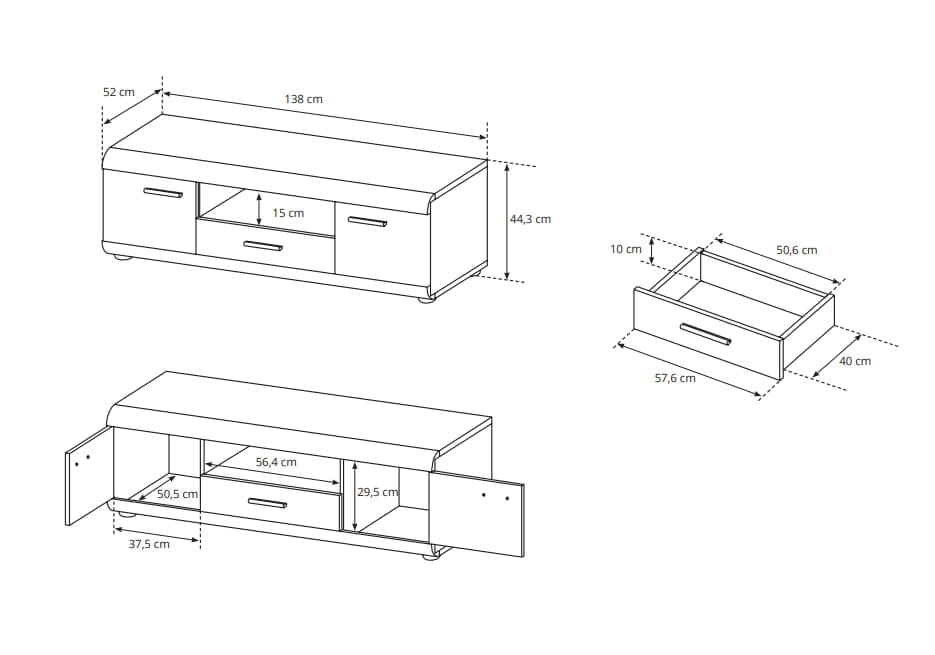 52 cm
138 cm
15 cm
44,3 cm
10 cm
50,6 cm
57,6 cm
40 cm
56,4 cm
50,5 cm
29,5 cm
37,5 cm