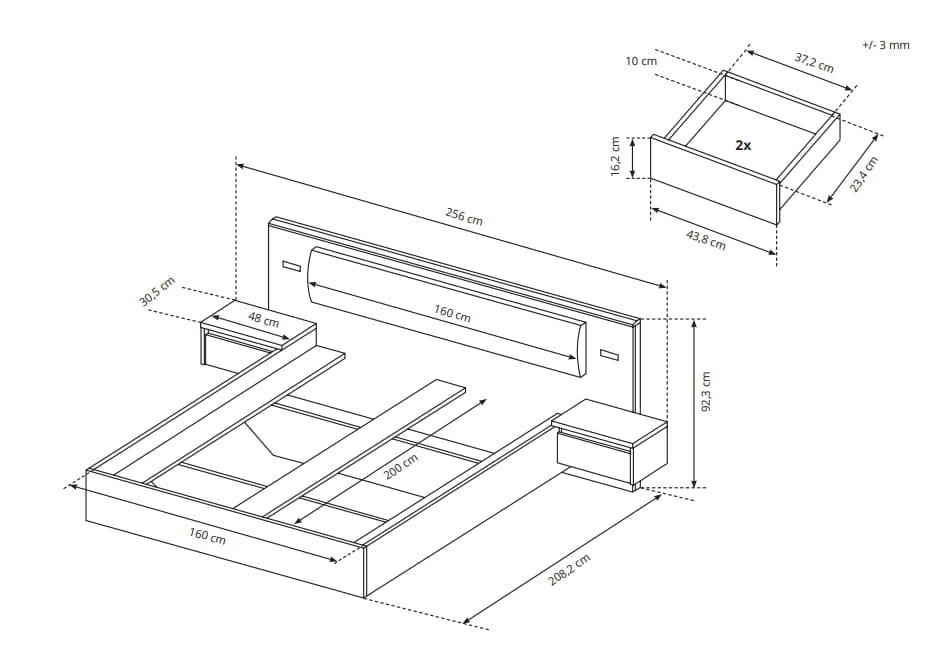 +/- 3 mm
10 cm
37,2 cm
2x
16,2 cm
23,4 cm
43,8 cm
256 cm
30,5 cm
48 cm
160 cm
92,3 cm
200 cm
160 cm
208,2 cm